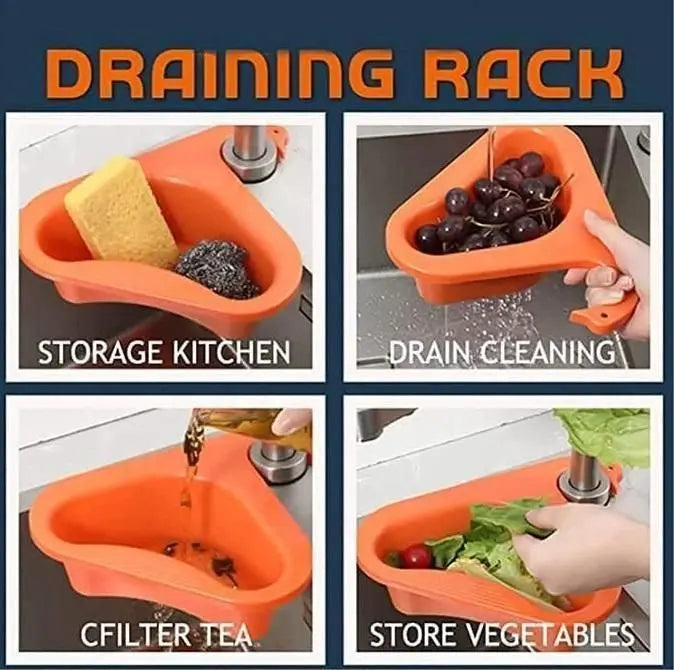 DRAINING RACK

STORAGE KITCHEN

DRAIN CLEANING

CFILTER TEA

STORE VEGETABLES